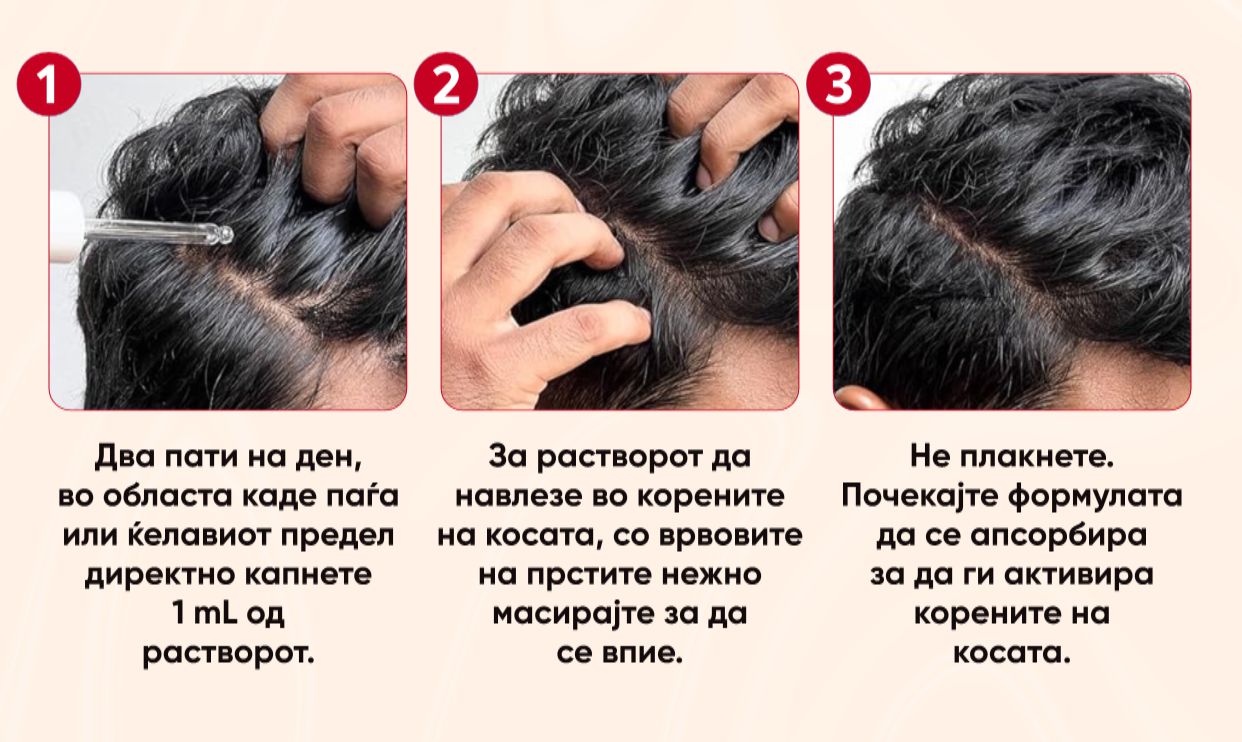 1

Два пати на ден, во областа каде паѓа или ќелавиот предел директно капнете 1 mL од растворот.

2

За растворот да навлезе во корените на косата, со врвовите на прстите нежно масирајте за да се впие.

3

Не плакнете. Почекајте формулата да се апсорбира за да ги активира корените на косата.